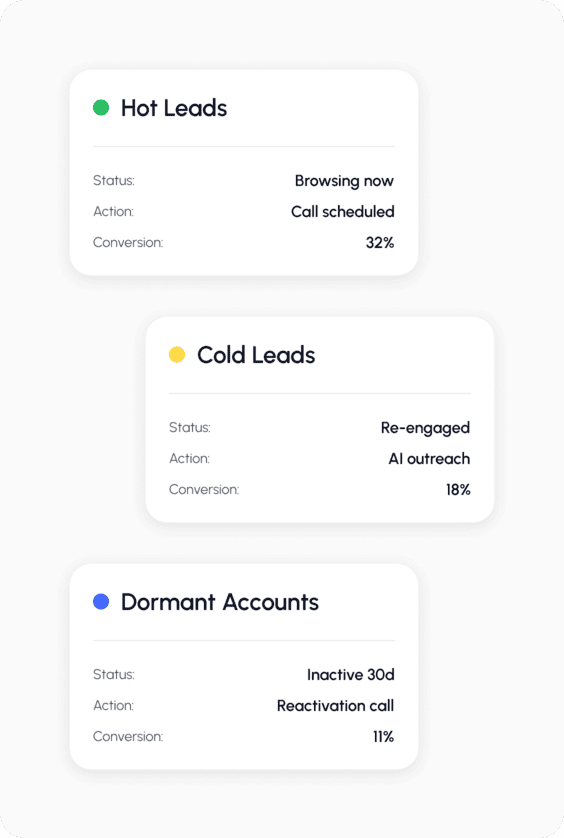 Hot Leads

Status: Browsing now
Action: Call scheduled
Conversion: 32%

Cold Leads

Status: Re-engaged
Action: AI outreach
Conversion: 18%

Dormant Accounts

Status: Inactive 30d
Action: Reactivation call
Conversion: 11%